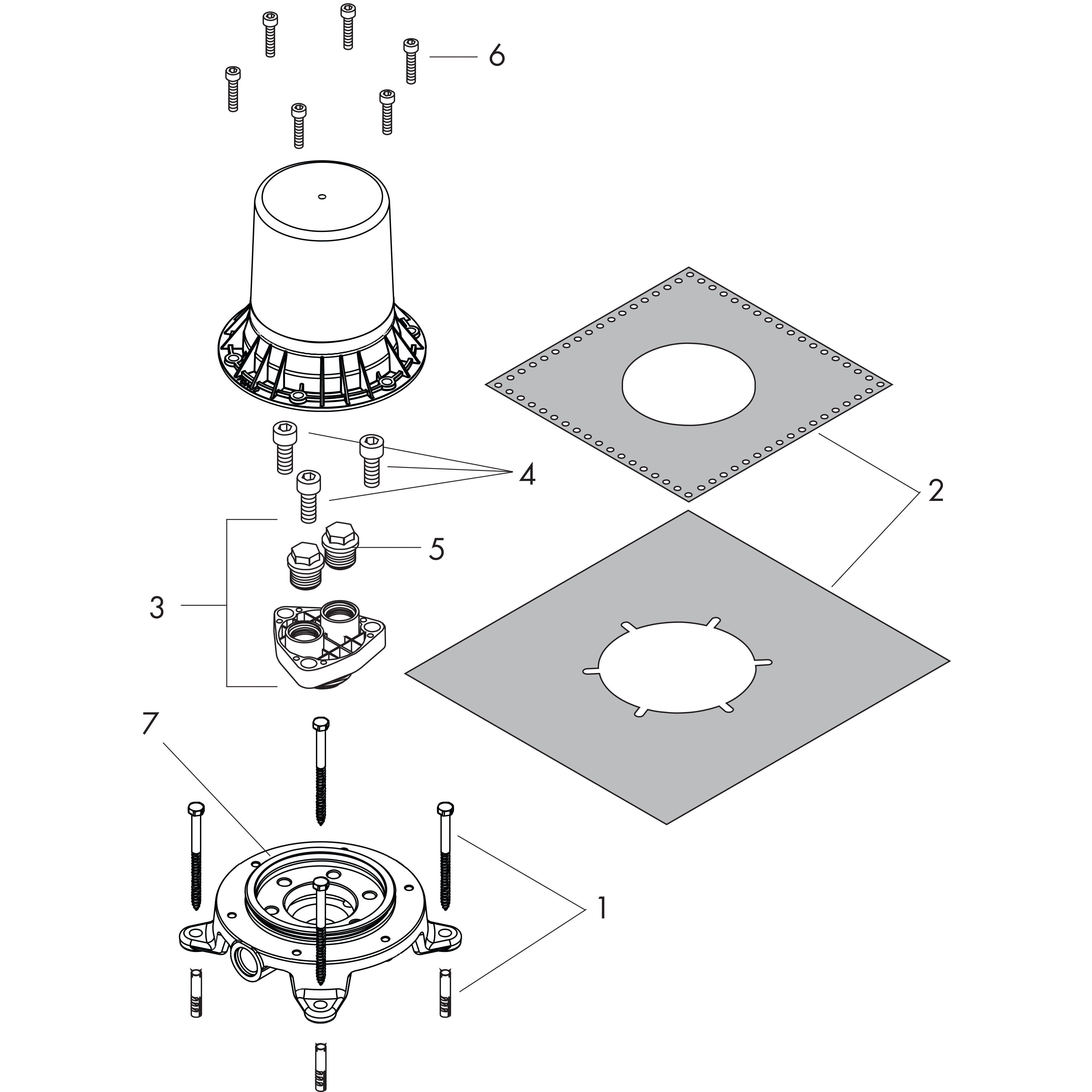 6

4

2

5

3

7

1